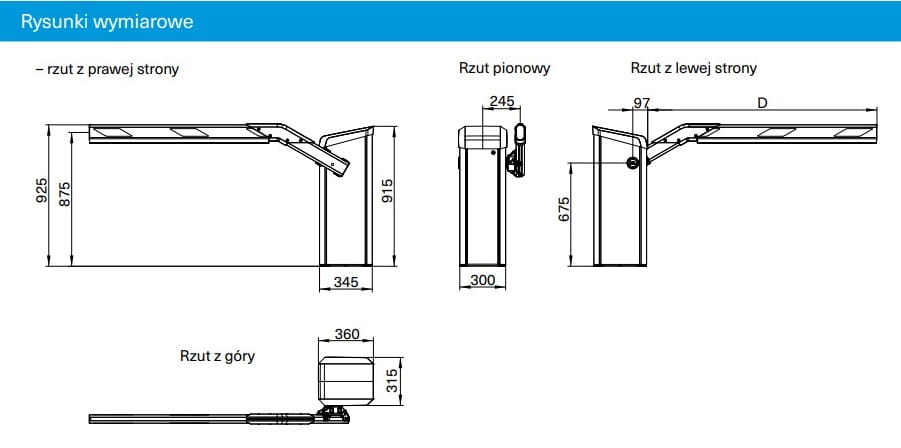 Rysunki wymiarowe

– rzut z prawej strony

925
875
915
345

Rzut pionowy

245
300

Rzut z lewej strony

97
D
675

Rzut z góry

360
315